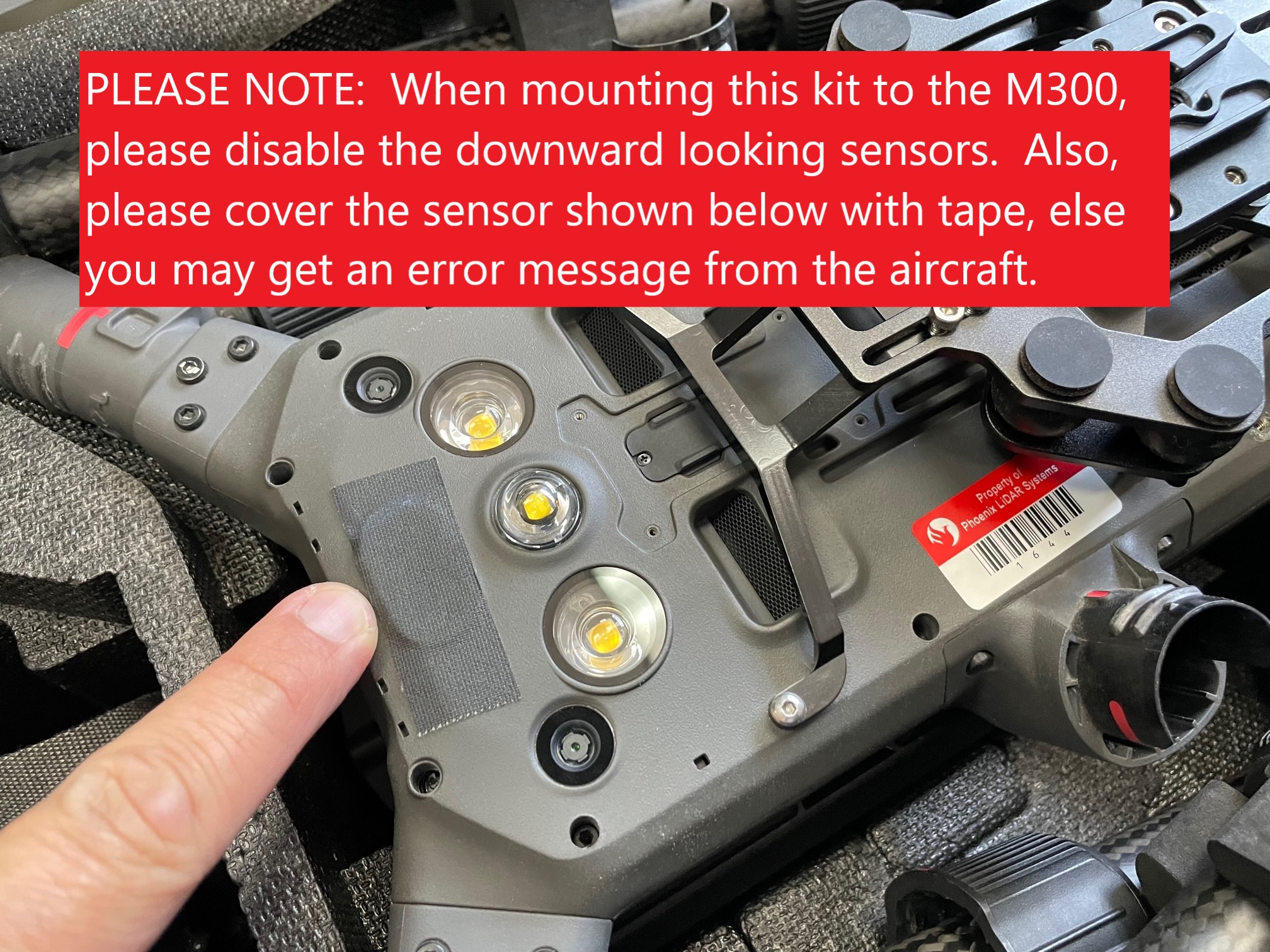 PLEASE NOTE: When mounting this kit to the M300, please disable the downward looking sensors. Also, please cover the sensor shown below with tape, else you may get an error message from the aircraft.

Property of Phoenix LiDAR Systems

1 6 4 4